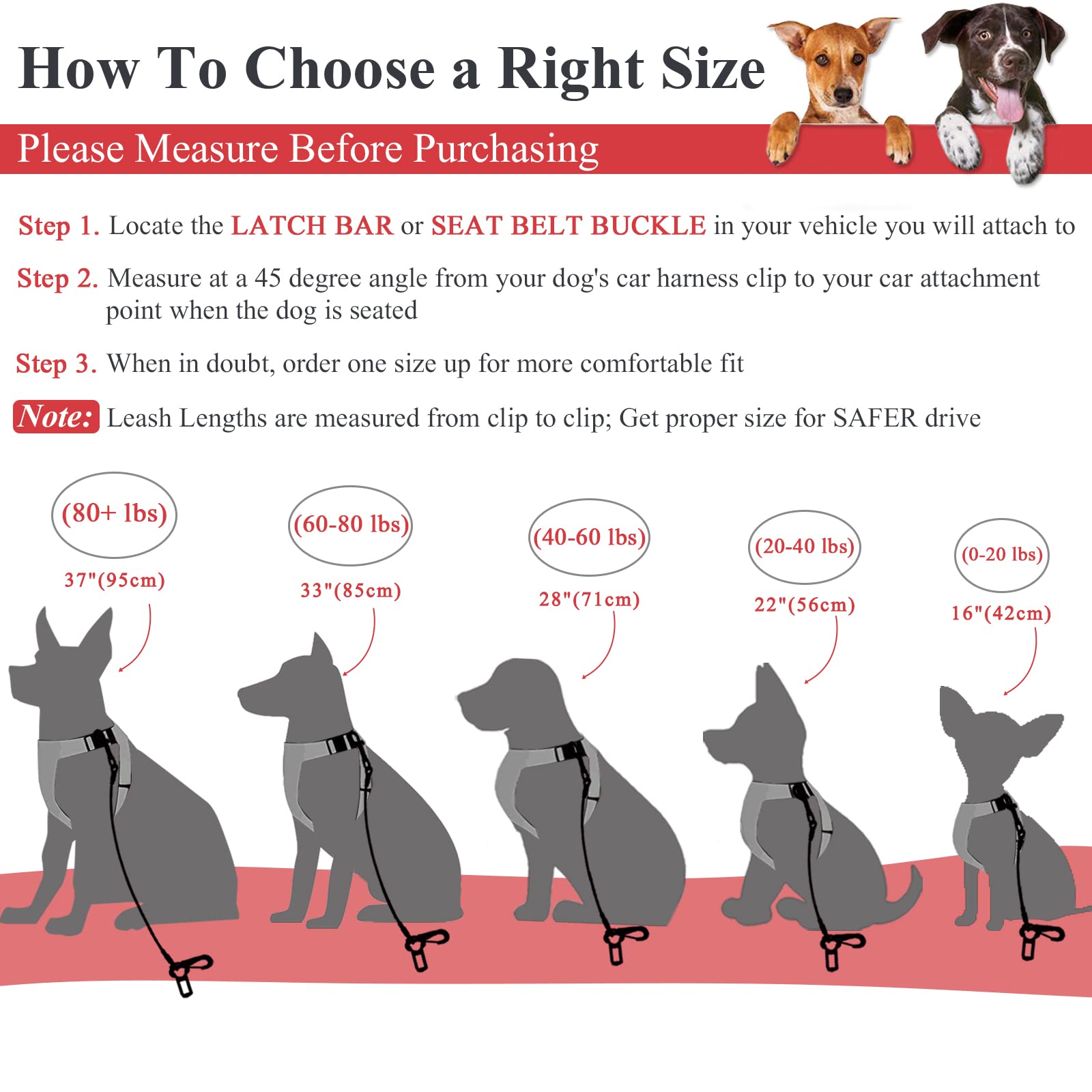 How To Choose a Right Size

Please Measure Before Purchasing

Step 1. Locate the LATCH BAR or SEAT BELT BUCKLE in your vehicle you will attach to

Step 2. Measure at a 45 degree angle from your dog's car harness clip to your car attachment point when the dog is seated

Step 3. When in doubt, order one size up for more comfortable fit

Note: Leash Lengths are measured from clip to clip; Get proper size for SAFER drive

(80+ lbs)
37"(95cm)

(60-80 lbs)
33"(85cm)

(40-60 lbs)
28"(71cm)

(20-40 lbs)
22"(56cm)

(0-20 lbs)
16"(42cm)